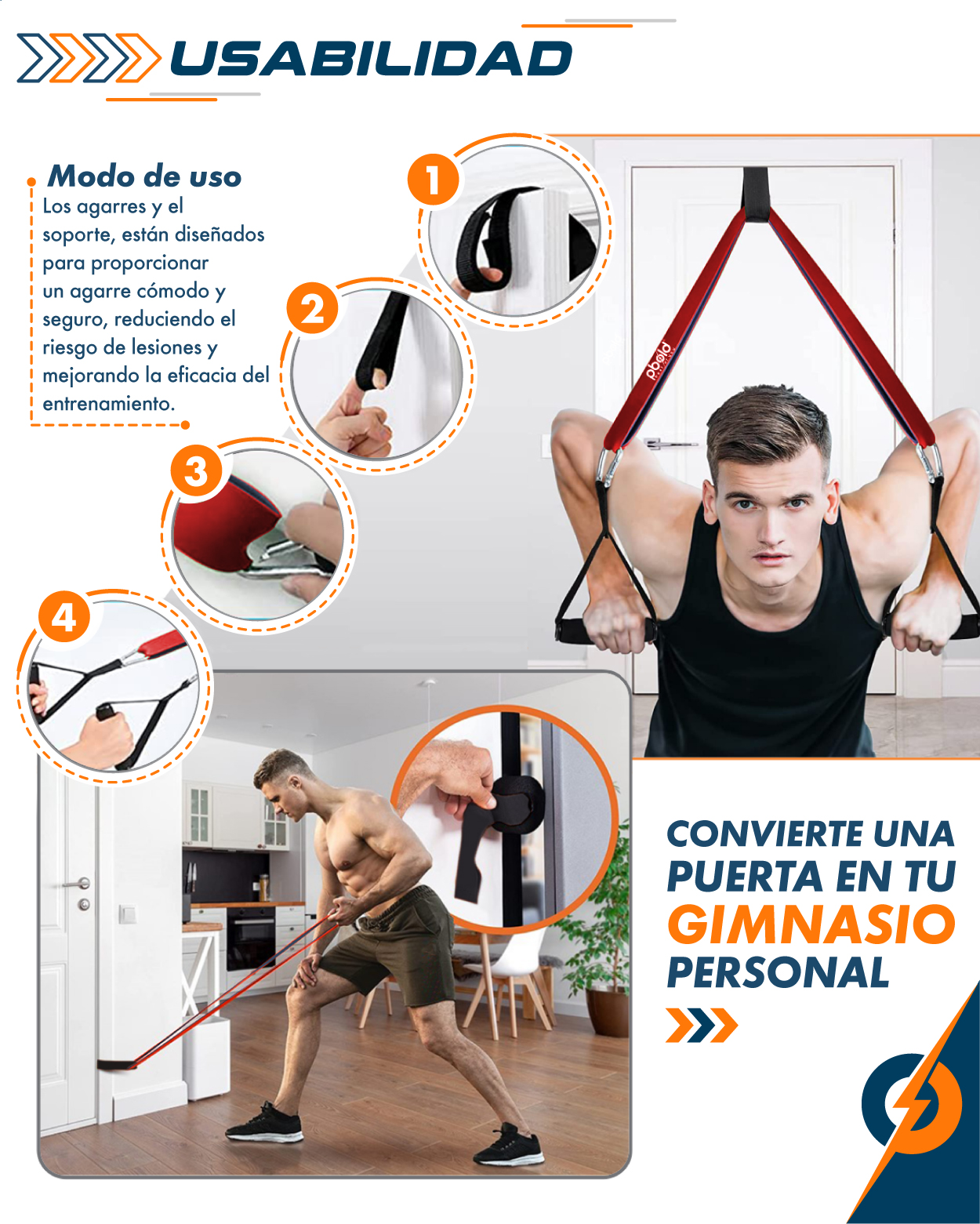 USABILIDAD

Modo de uso
Los agarres y el soporte, están diseñados para proporcionar un agarre cómodo y seguro, reduciendo el riesgo de lesiones y mejorando la eficacia del entrenamiento.

1
2
3
4

pbold

CONVIERTE UNA PUERTA EN TU GIMNASIO PERSONAL