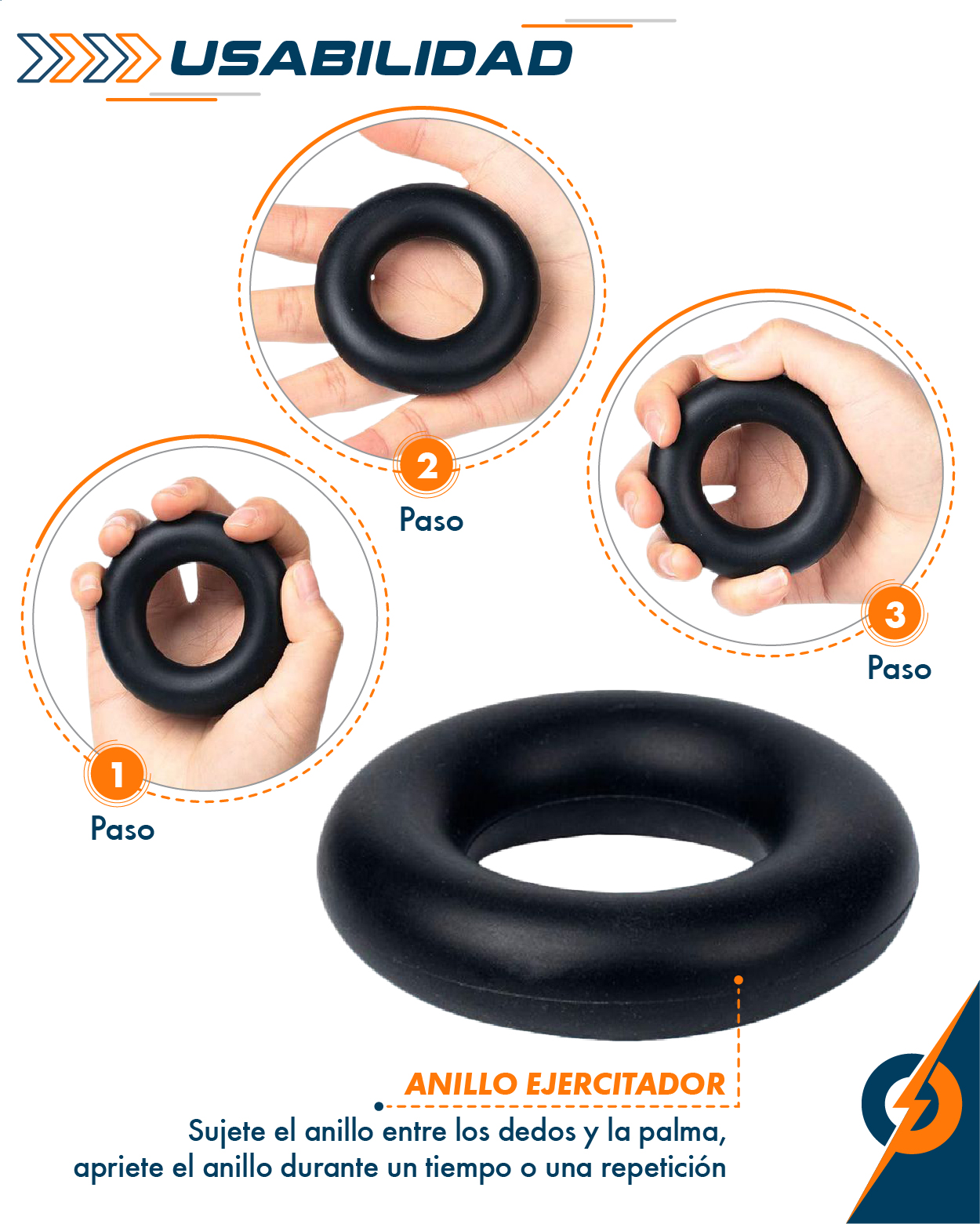 USABILIDAD

2
Paso

3
Paso

1
Paso

ANILLO EJERCITADOR
Sujete el anillo entre los dedos y la palma, apriete el anillo durante un tiempo o una repetición